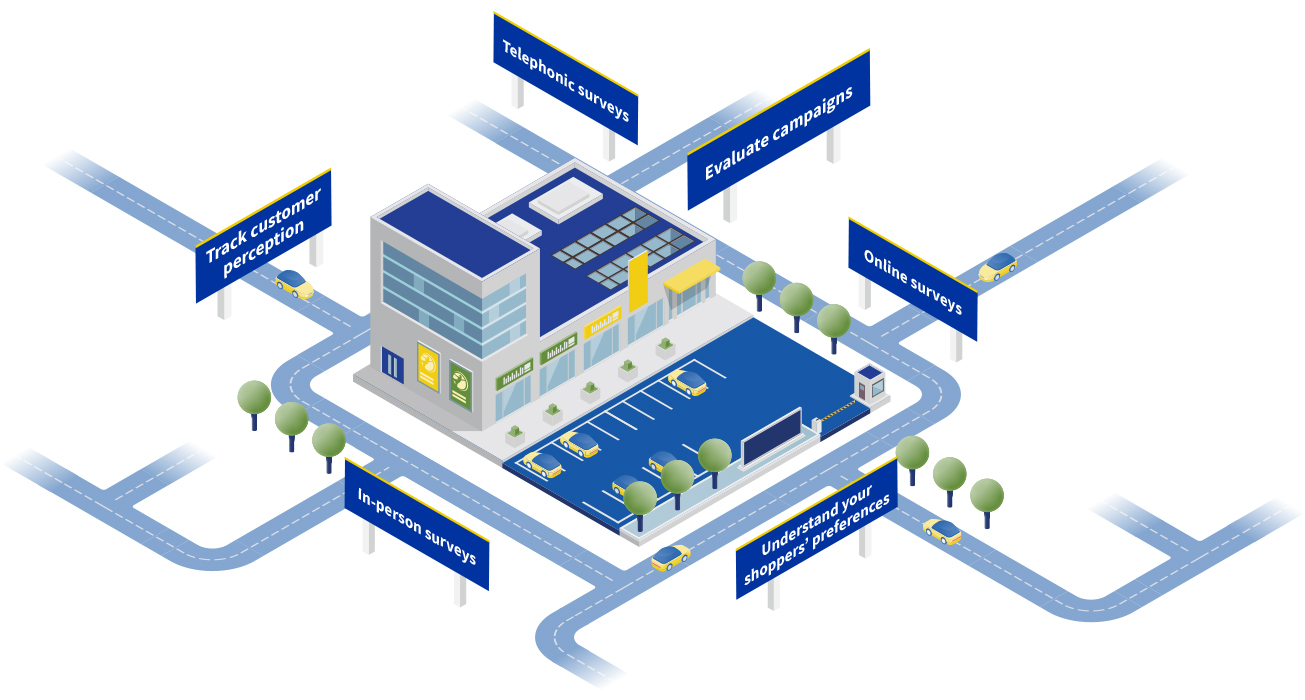 Telephonic surveys

Evaluate campaigns

Track customer perception

Online surveys

In-person surveys

Understand your shoppers' preferences